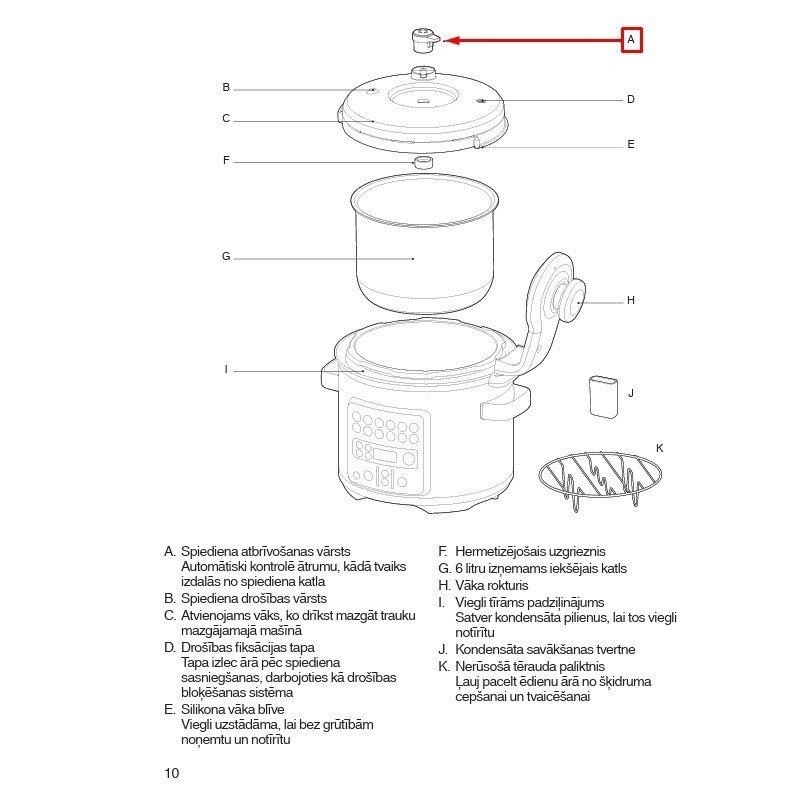 A

B

D

C

E

F

G

H

I

J

K

A. Spiediena atbrīvošanas vārsts
Automātiski kontrolē ātrumu, kādā tvaiks izdalās no spiediena katla
B. Spiediena drošības vārsts
C. Atvienojams vāks, ko drīkst mazgāt trauku mazgājamajā mašīnā
D. Drošības fiksācijas tapa
Tapa izlec ārā pēc spiediena sasniegšanas, darbojoties kā drošības bloķēšanas sistēma
E. Silikona vāka blīve
Viegli uzstādāma, lai bez grūtībām noņemtu un notīrītu

F. Hermetizējošais uzgrieznis
G. 6 litru izņemams iekšējais katls
H. Vāka rokturis
I. Viegli tīrāms padziļinājums
Satver kondensāta pilienus, lai tos viegli notīrītu
J. Kondensāta savākšanas tvertne
K. Nerūsošā tērauda paliktnis
Ļauj pacelt ēdienu ārā no šķidruma cepšanai un tvaicēšanai

10