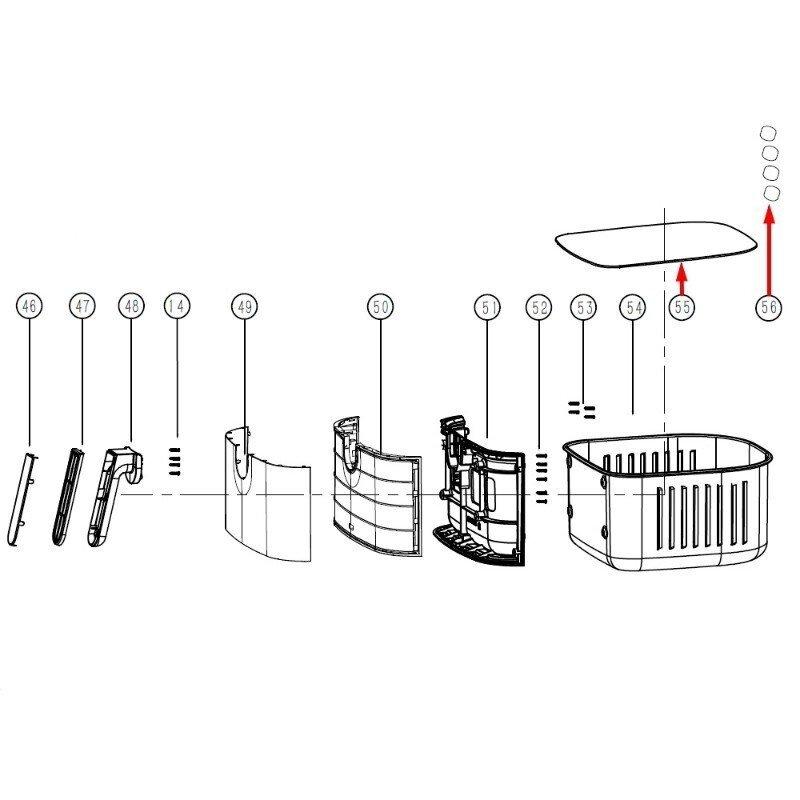 46 47 48 14 49 50 51 52 53 54 55 56