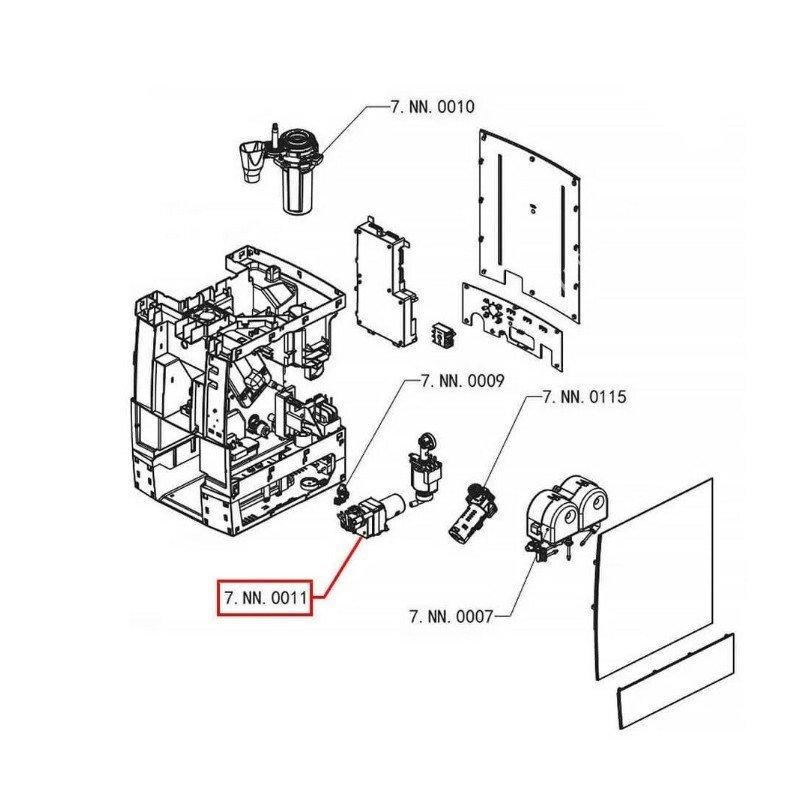 7. NN. 0010

7. NN. 0009

7. NN. 0115

7. NN. 0011

7. NN. 0007