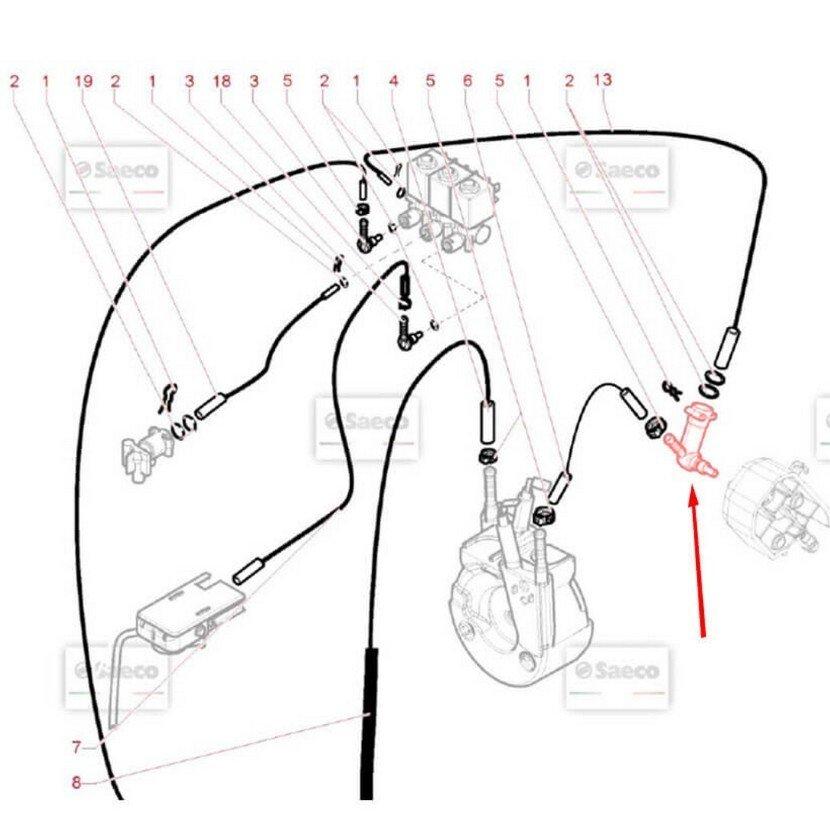 2 1 19 2 1 3 18 3 5 2 1 4 5 6 5 1 2 13

Saeco
Saeco
Saeco
Saeco
Saeco

7
8