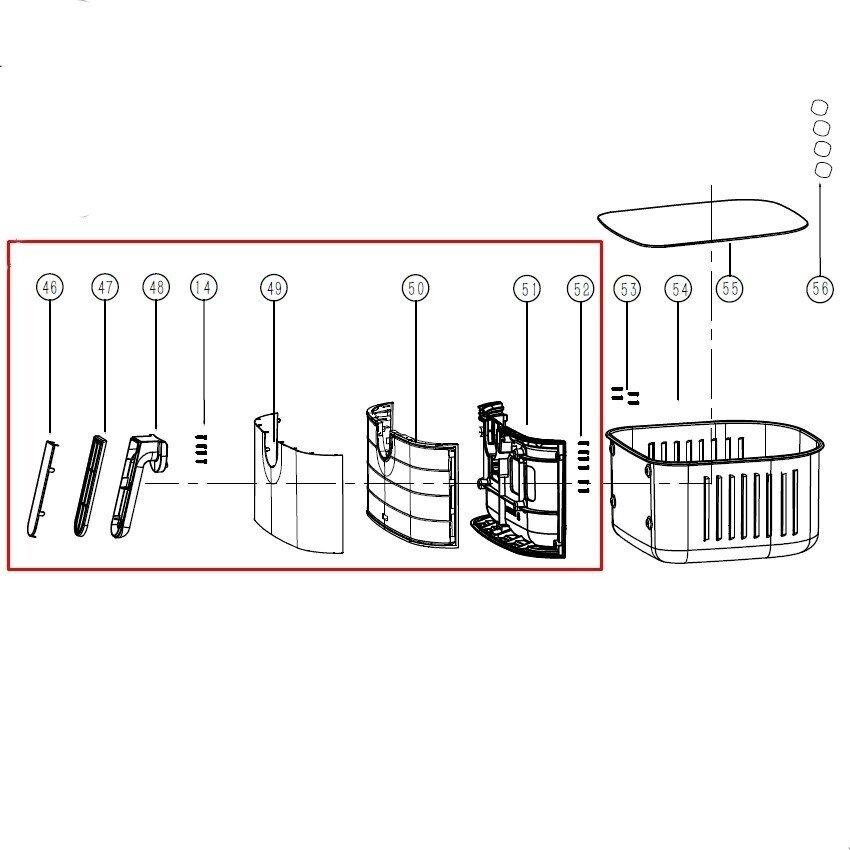 46
47
48
14
49
50
51
52
53
54
55
56