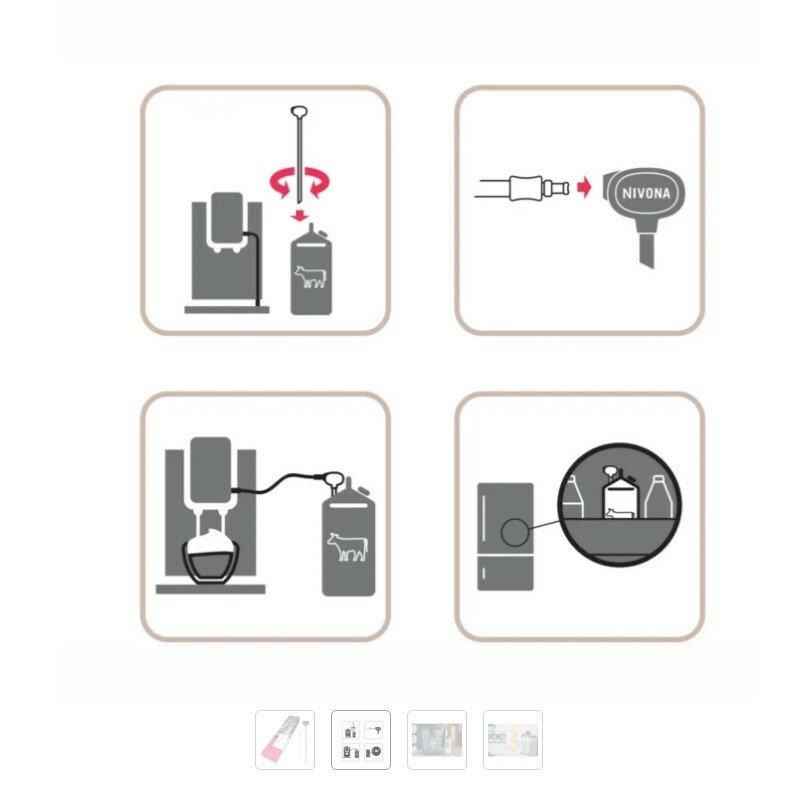 NIVONA