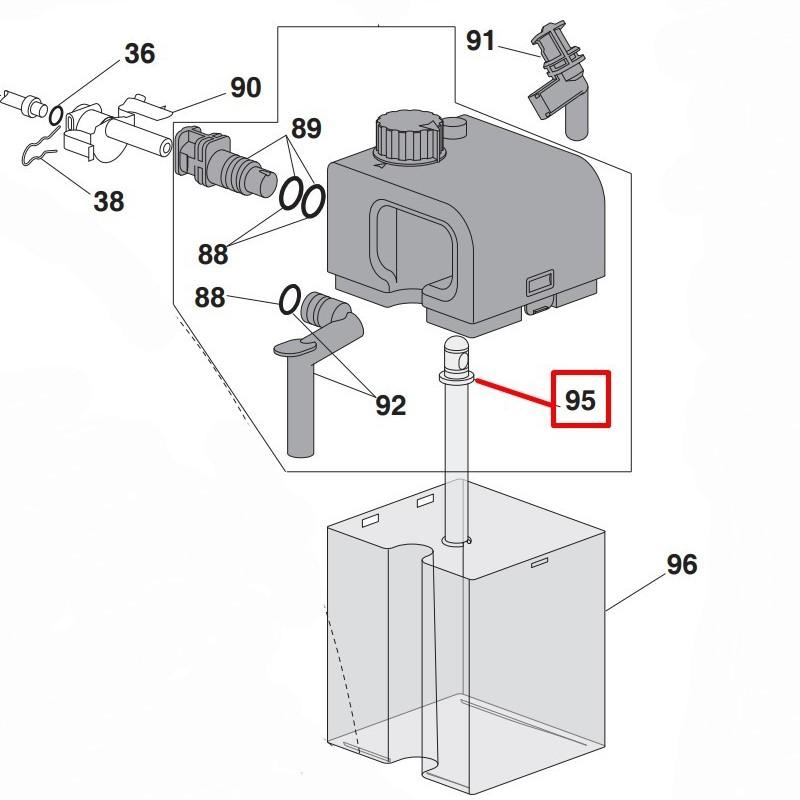 36
90
91
89
38
88
88
92
95
96