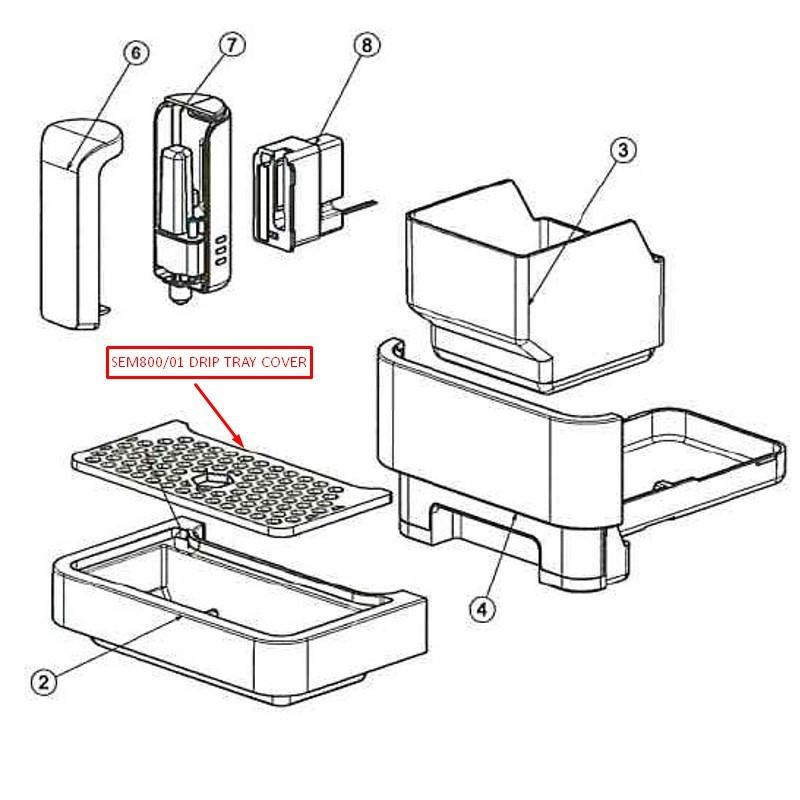 6
7
8
3
SEM800/01 DRIP TRAY COVER
4
2