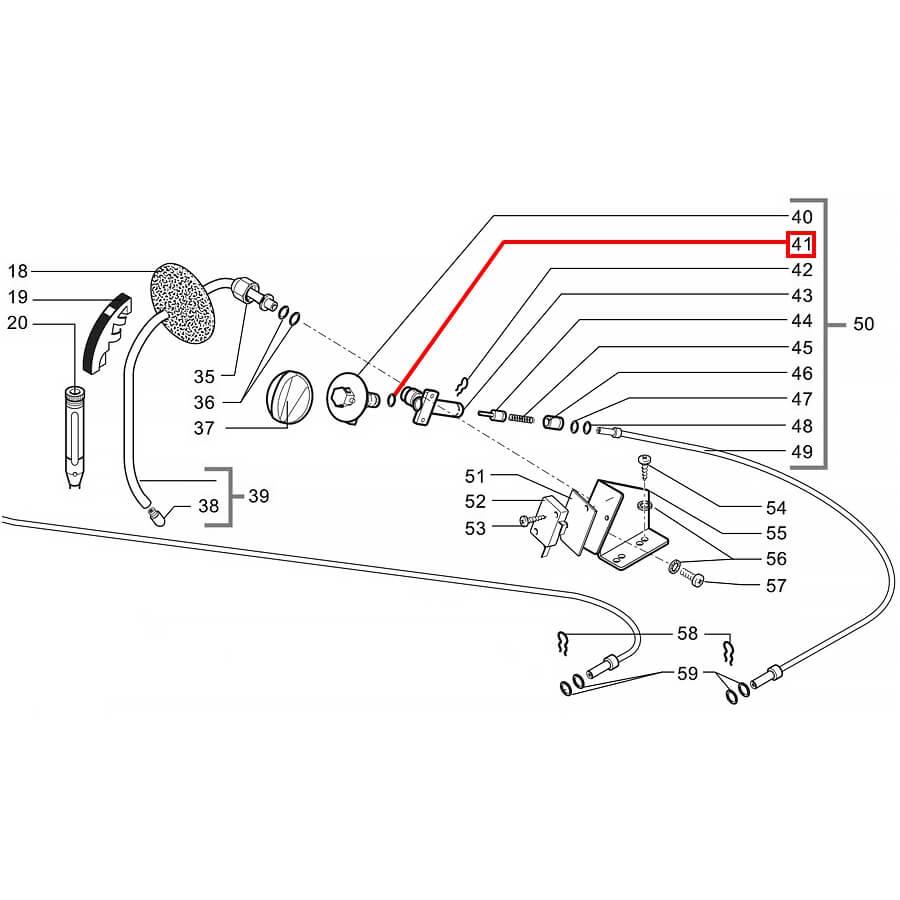 18
19
20
35
36
37
38
39
40
41
42
43
44
45
46
47
48
49
50
51
52
53
54
55
56
57
58
59