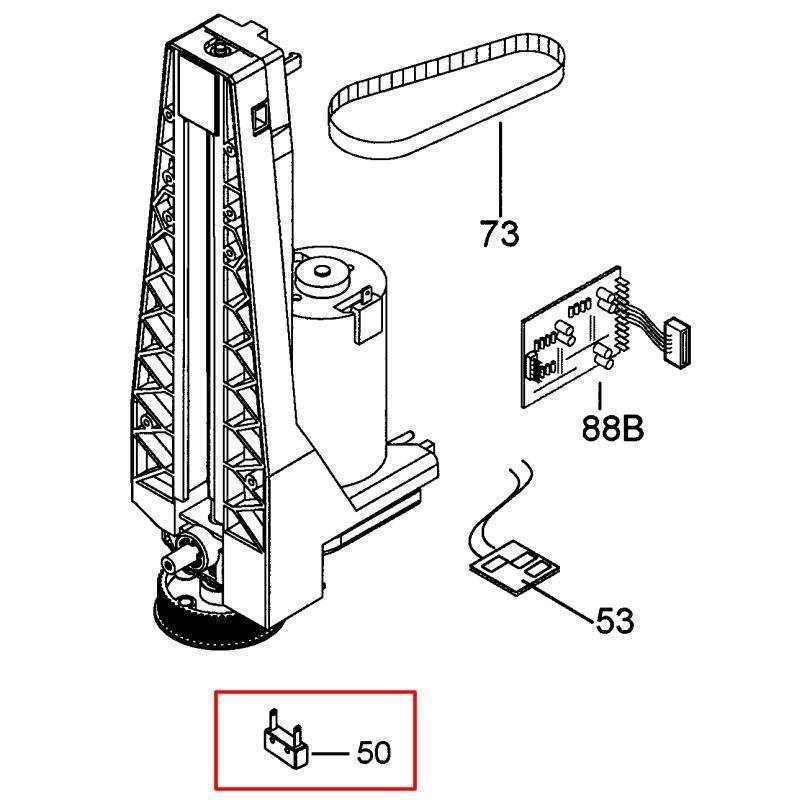 73

88B

53

50