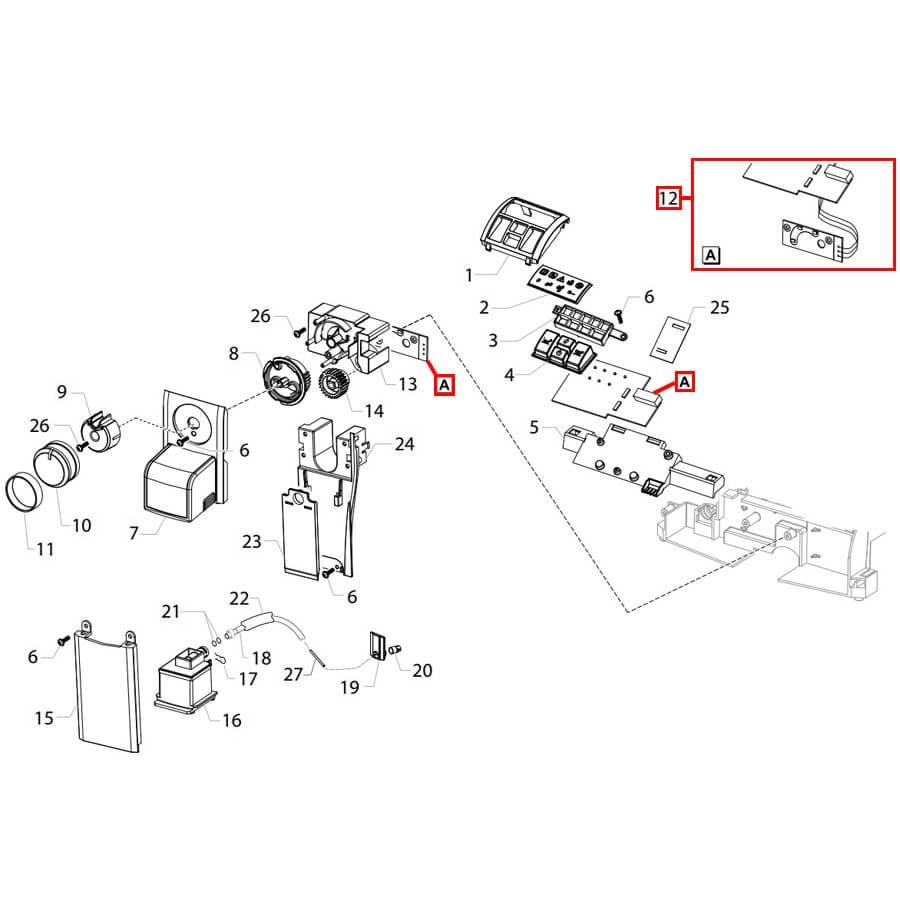 12
A
1
2
6
25
3
4
A
5
26
8
13
A
14
9
26
6
24
10
7
11
23
6
21
22
6
18
17
27
19
20
15
16