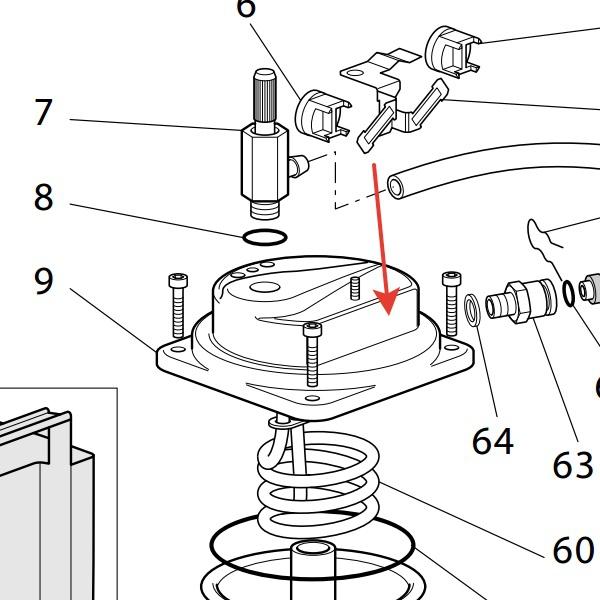 6
7
8
9
64
63
60