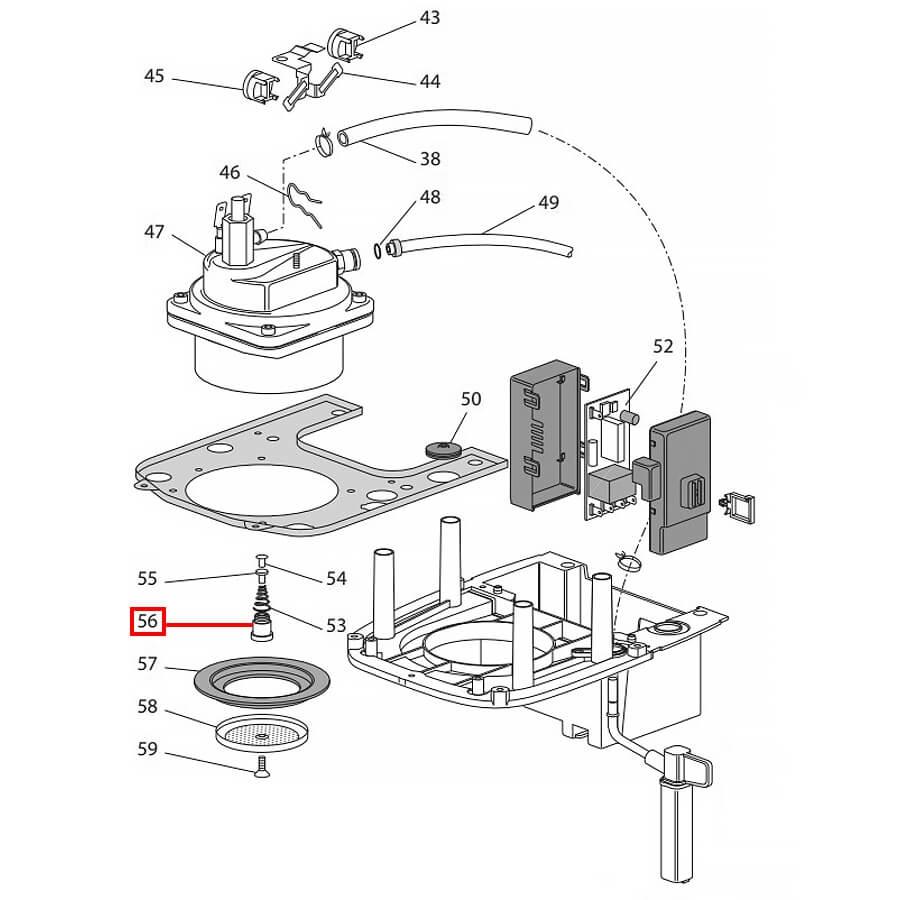 43
45
44
38
46
48
49
47
52
50
55
54
56
53
57
58
59