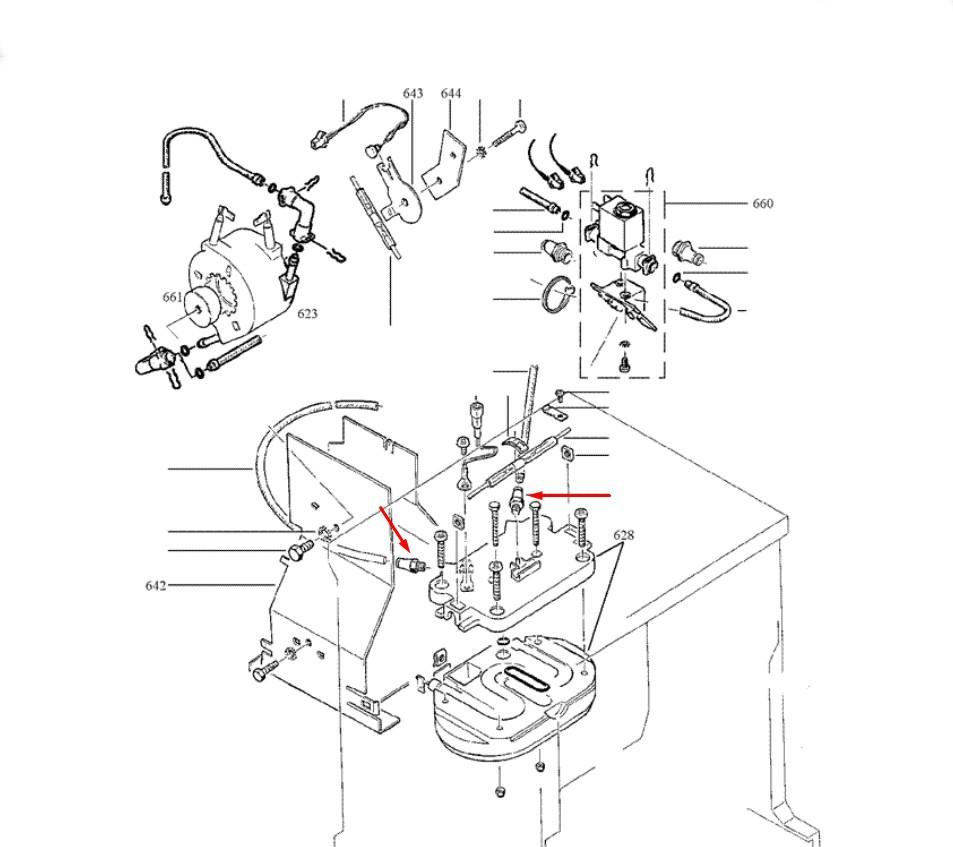 643
644
660
661
623
628
642