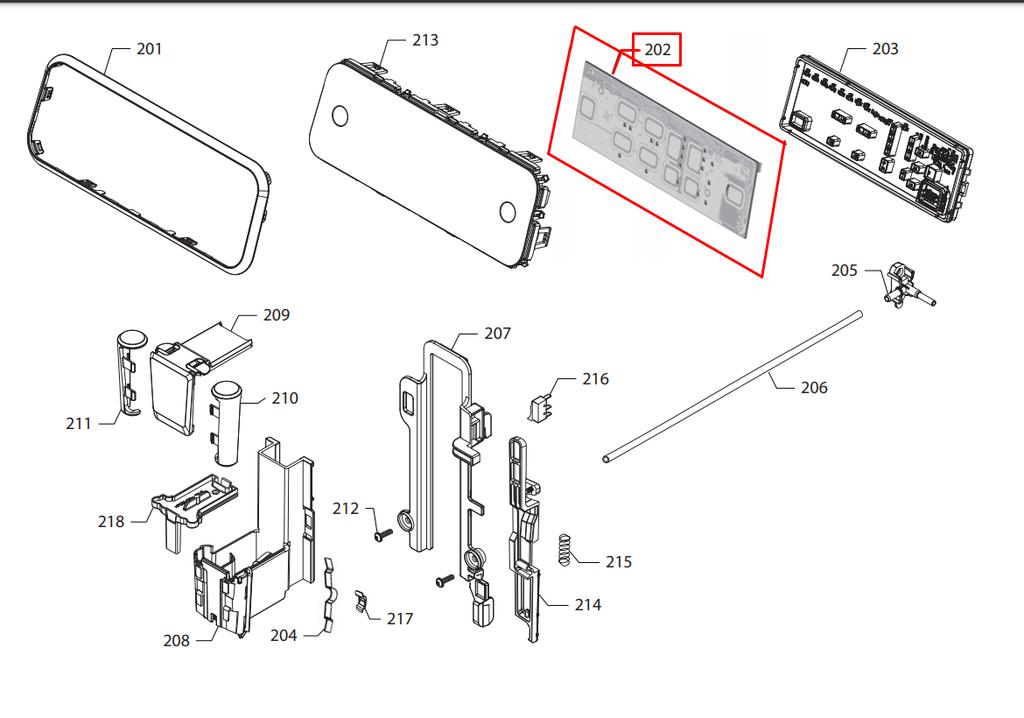 201
213
202
203
205
209
207
216
206
211
210
218
212
215
214
208
204
217