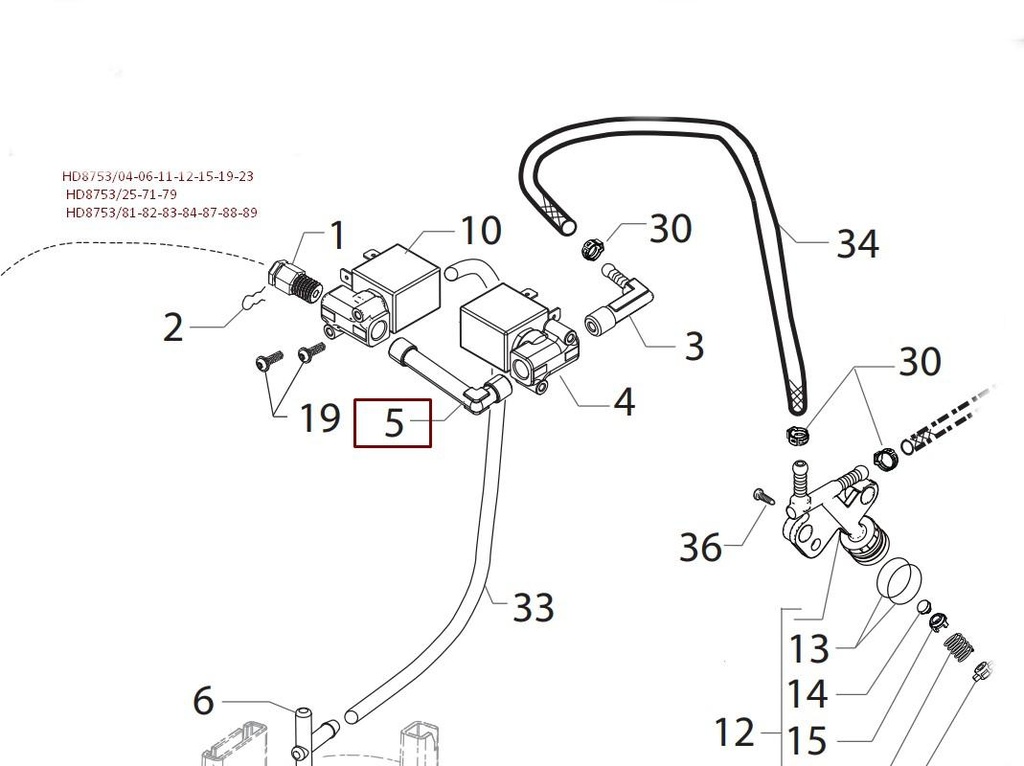 HD8753/04-06-11-12-15-19-23
HD8753/25-71-79
HD8753/81-82-83-84-87-88-89

1
10
30
34
2
3
30
19
5
4
36
33
13
14
6
12
15